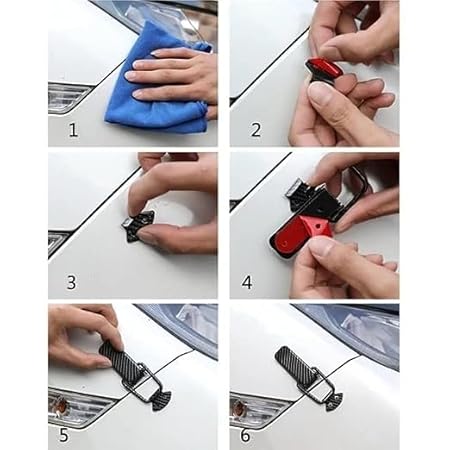 1

2

3

4

5

6